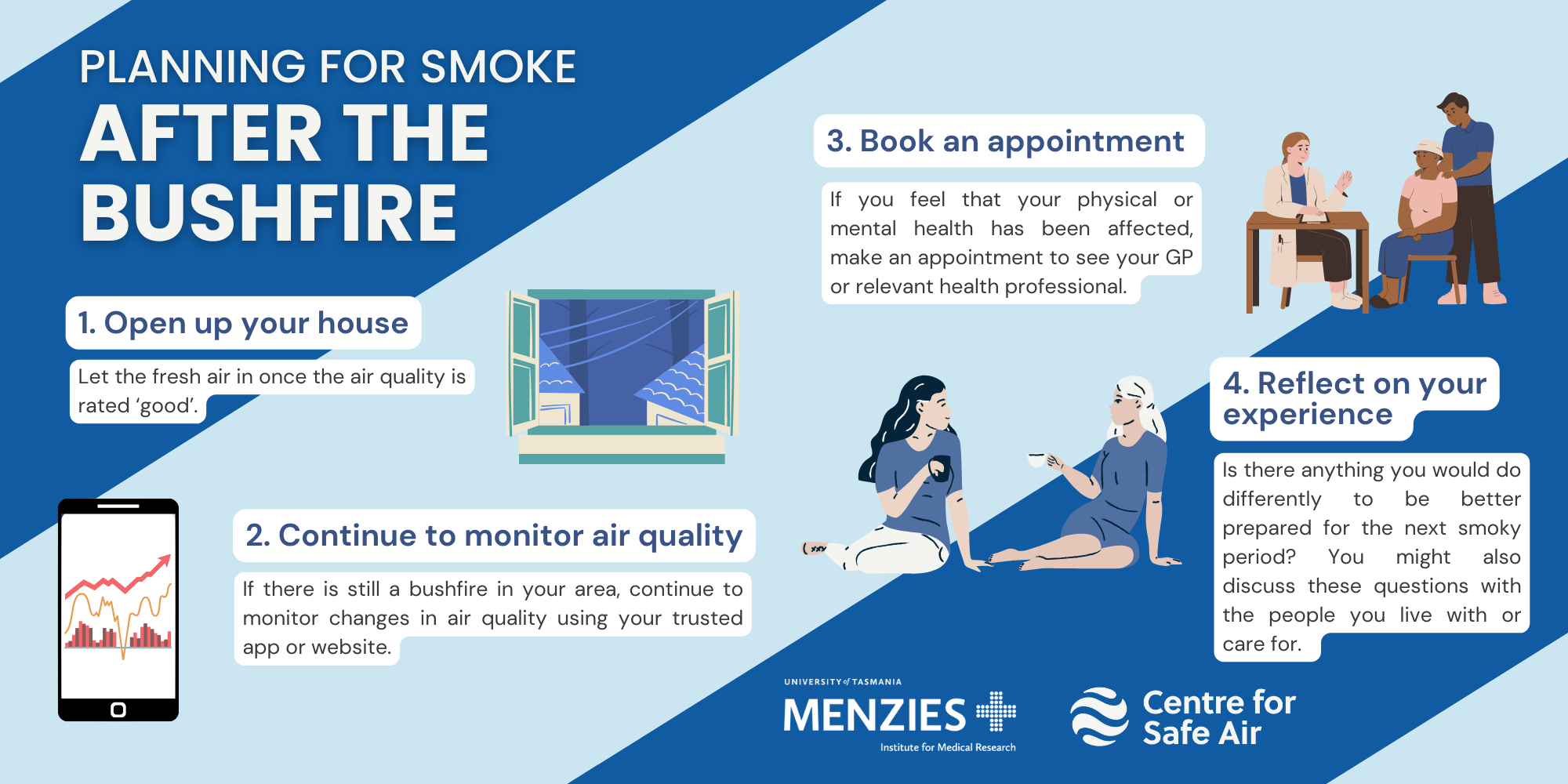 PLANNING FOR SMOKE
AFTER THE BUSHFIRE

1. Open up your house

Let the fresh air in once the air quality is rated 'good'.

2. Continue to monitor air quality

If there is still a bushfire in your area, continue to monitor changes in air quality using your trusted app or website.

3. Book an appointment

If you feel that your physical or mental health has been affected, make an appointment to see your GP or relevant health professional.

4. Reflect on your experience

Is there anything you would do differently to be better prepared for the next smoky period? You might also discuss these questions with the people you live with or care for.

UNIVERSITY of TASMANIA
MENZIES
Institute for Medical Research

Centre for Safe Air